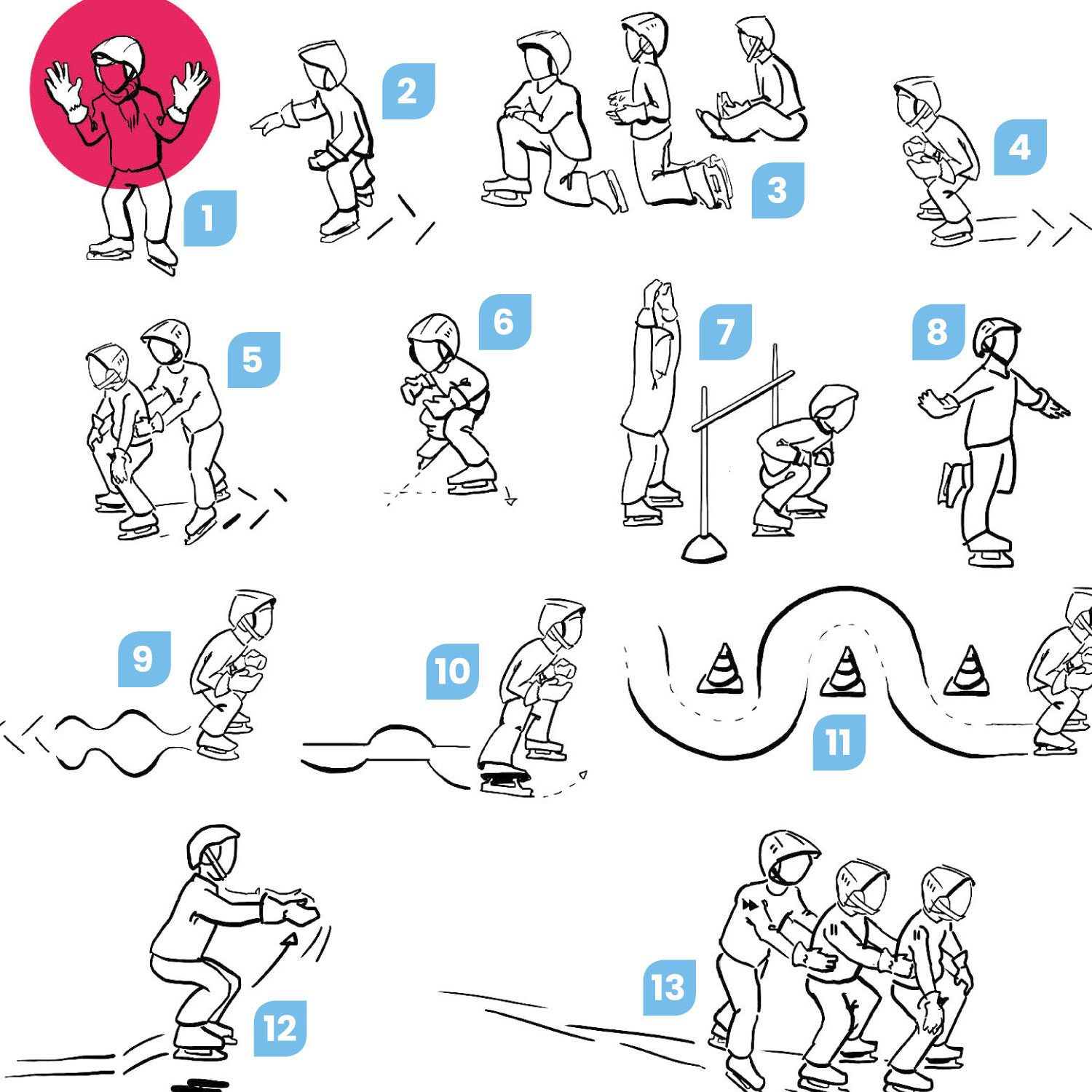 1

2

3

4

5

6

7

8

9

10

11

12

13