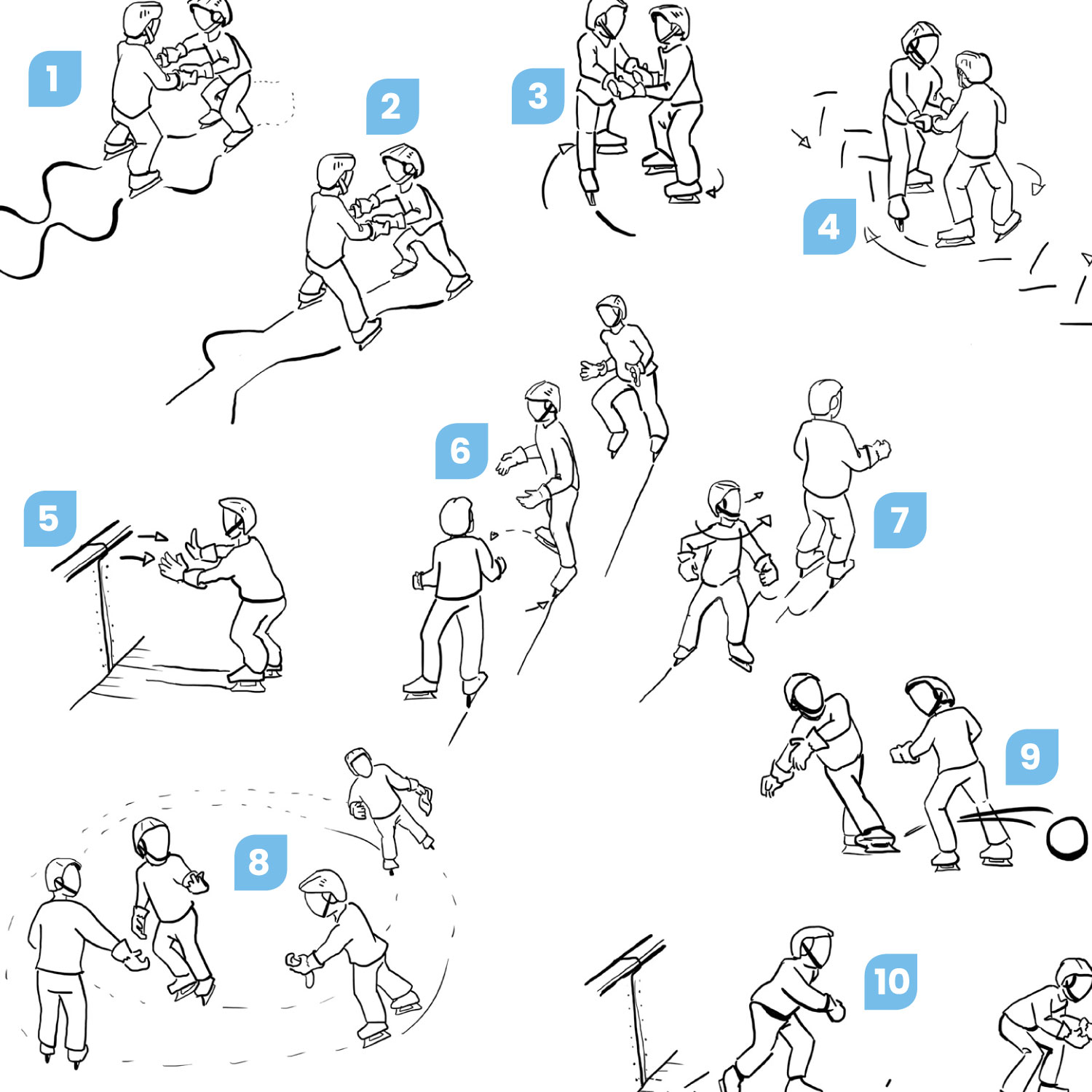 1
2
3
4
5
6
7
8
9
10