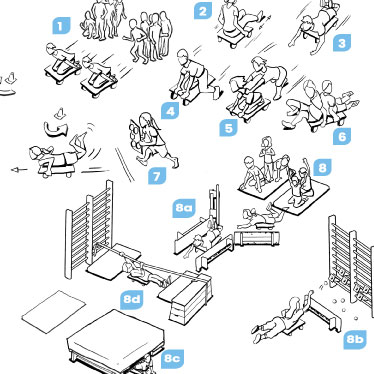 1
2
3
4
5
6
7
8
8a
8d
8b
8c