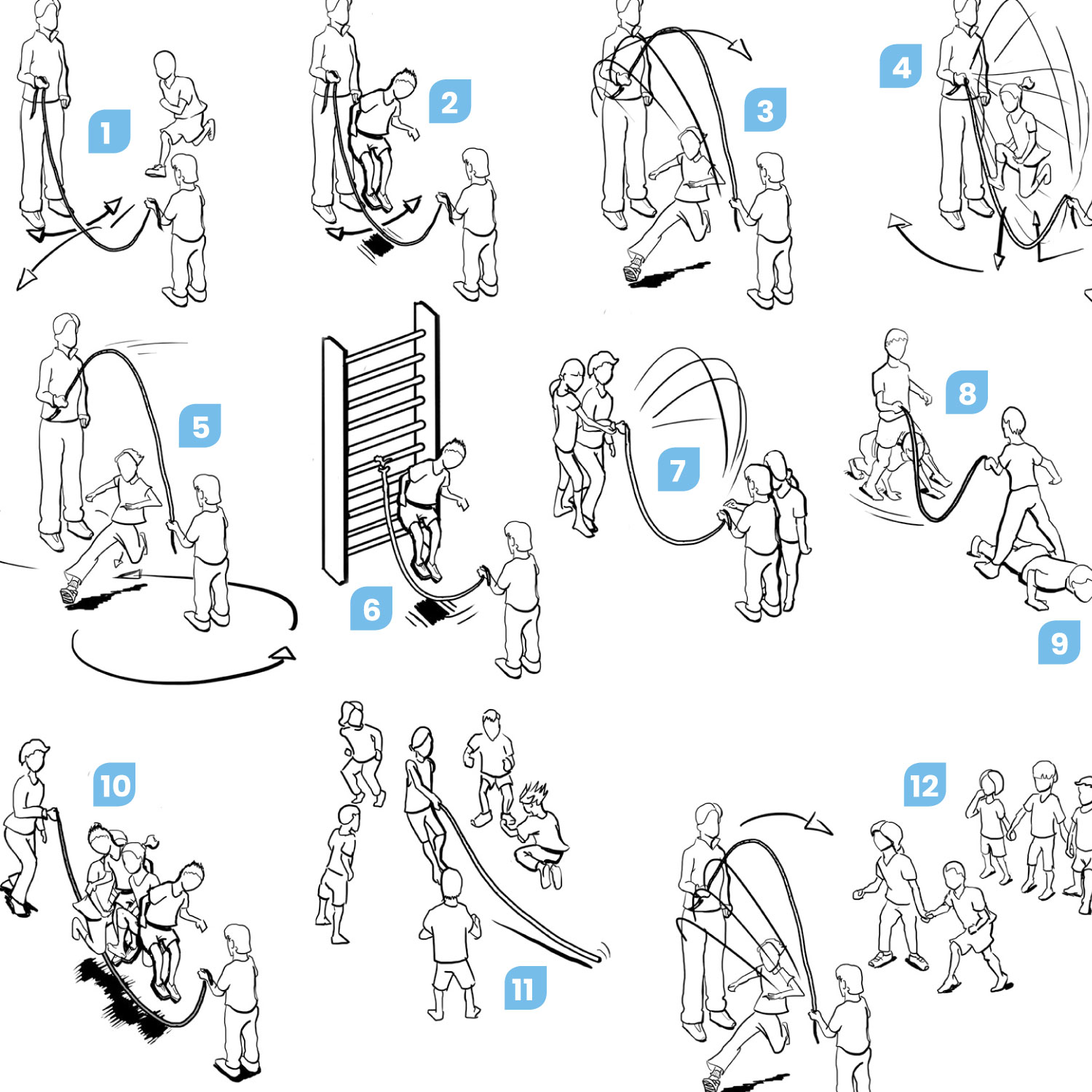 1

2

3

4

5

6

7

8

9

10

11

12