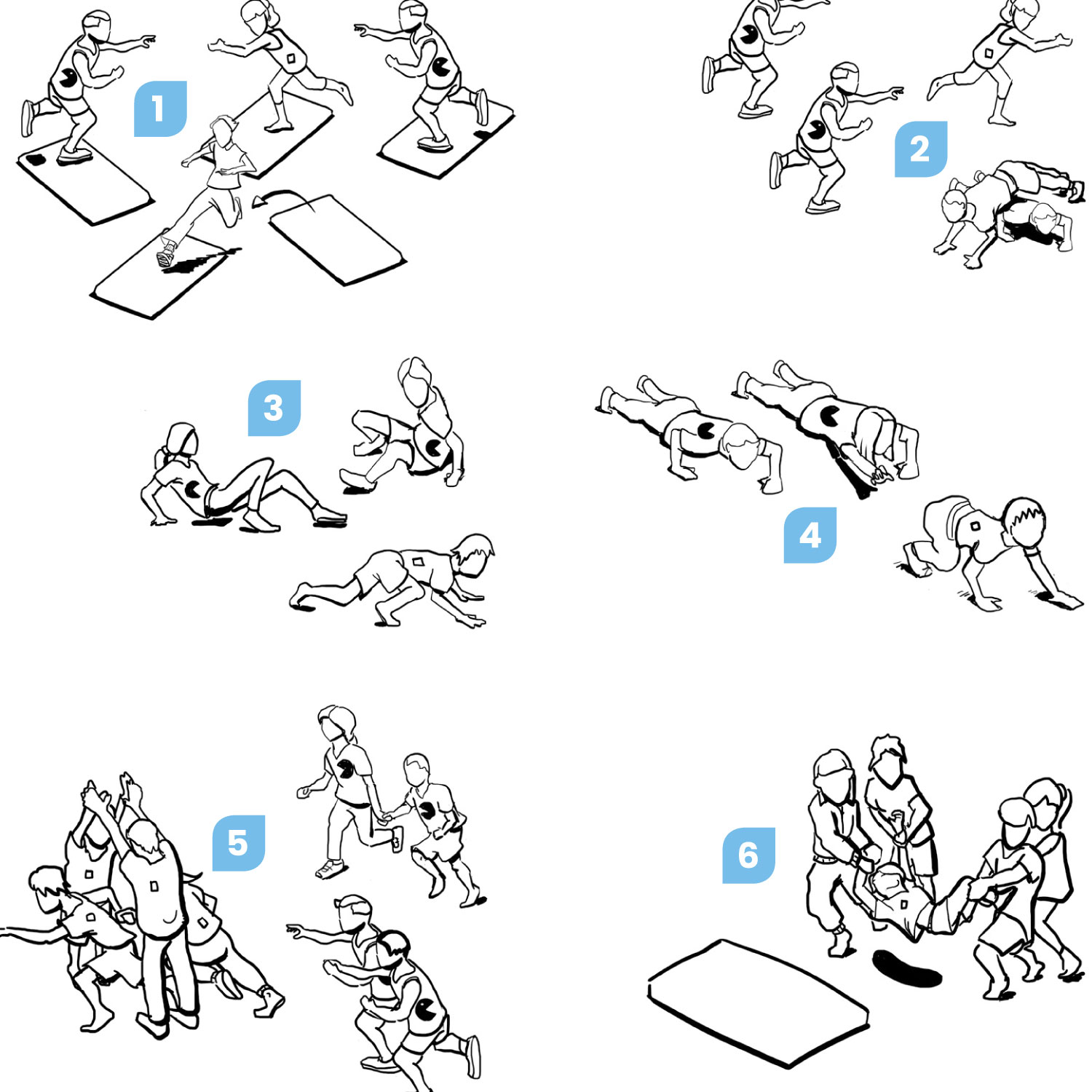 1

2

3

4

5

6