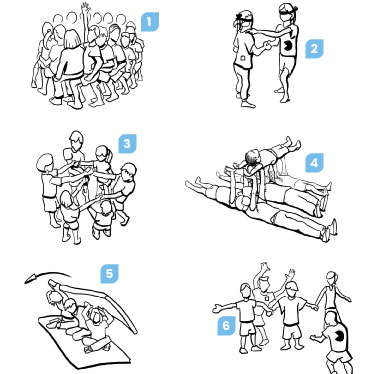 1

2

3

4

5

6