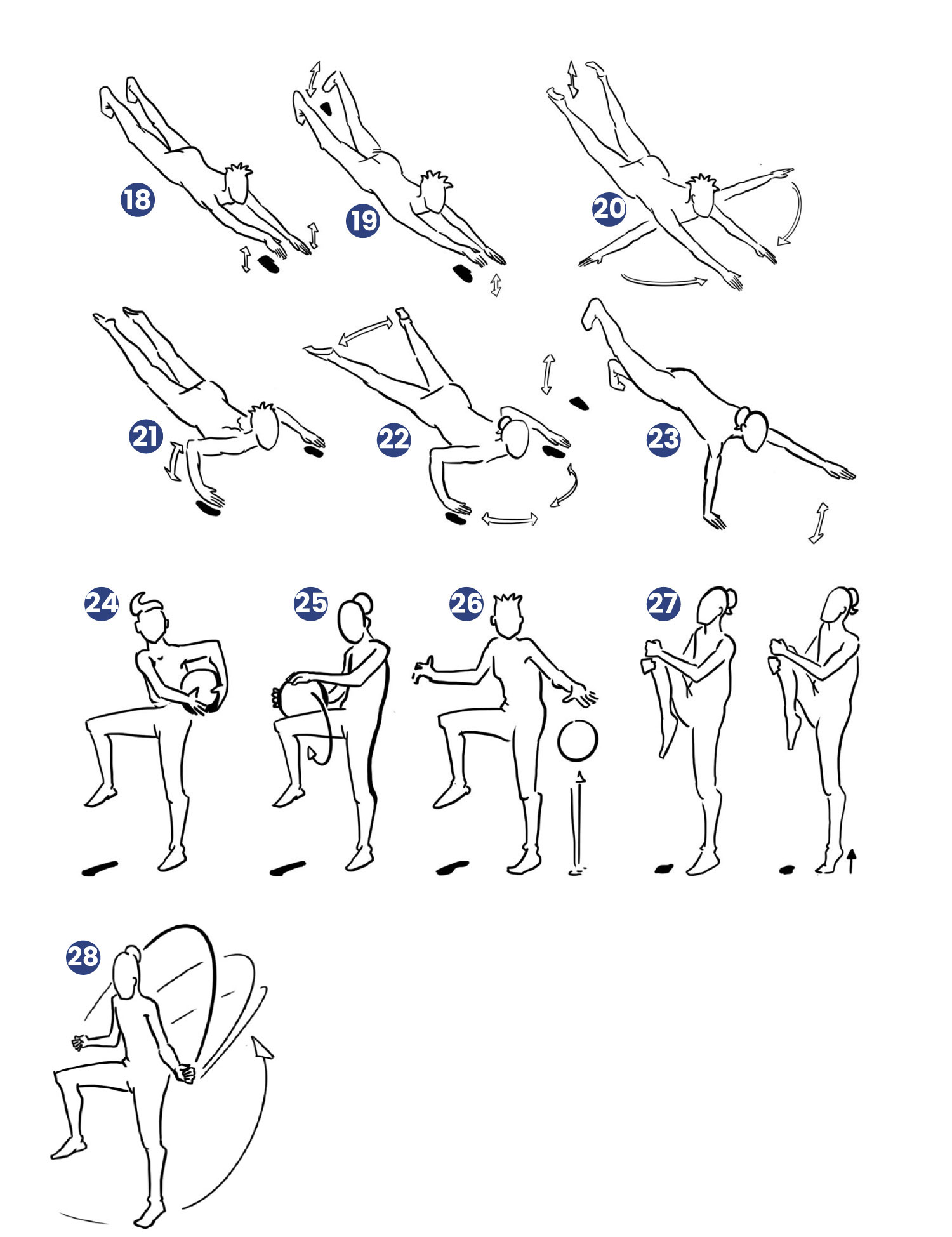 18
19
20
21
22
23
24
25
26
27
28