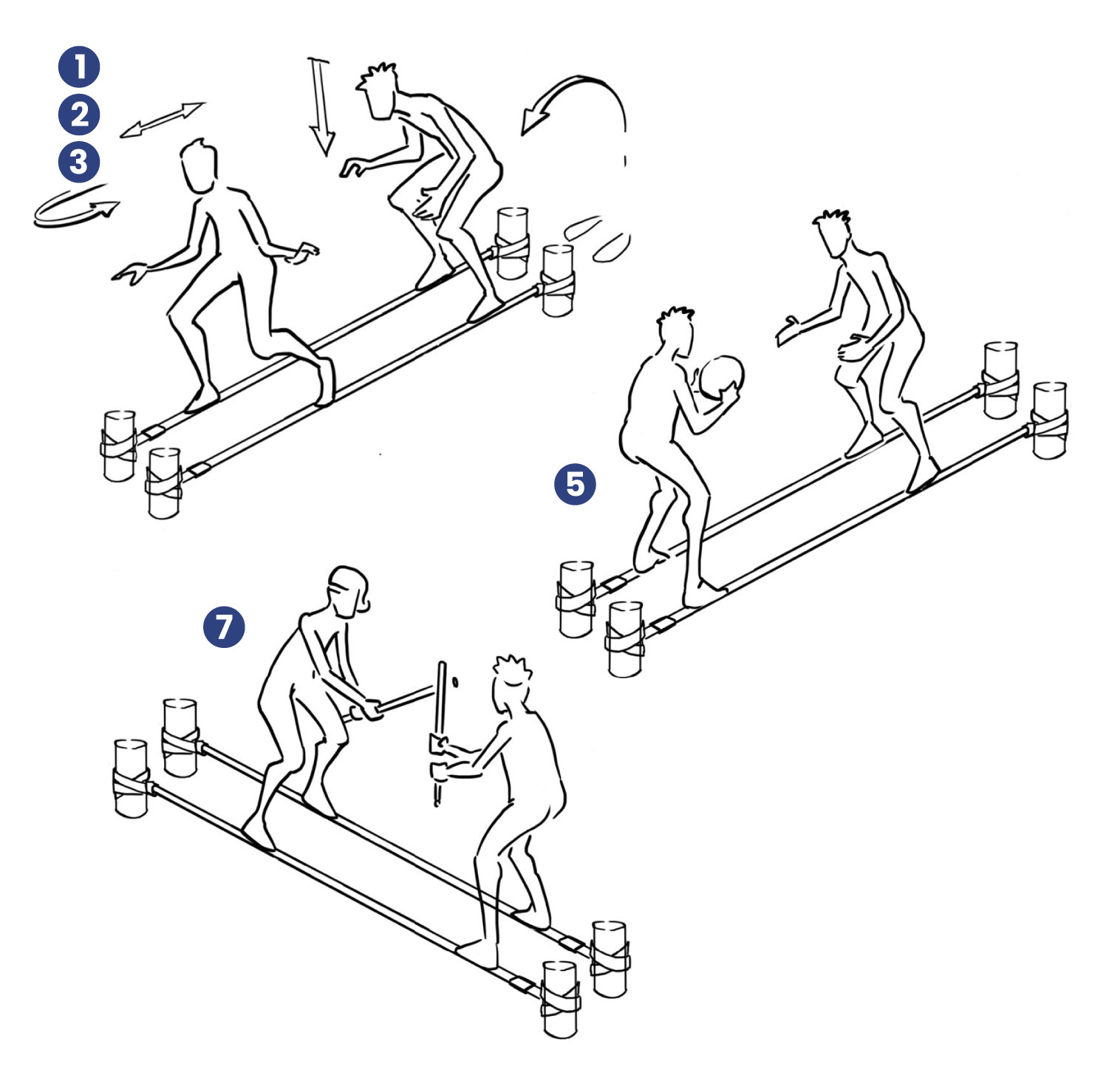 1
2
3
5
7