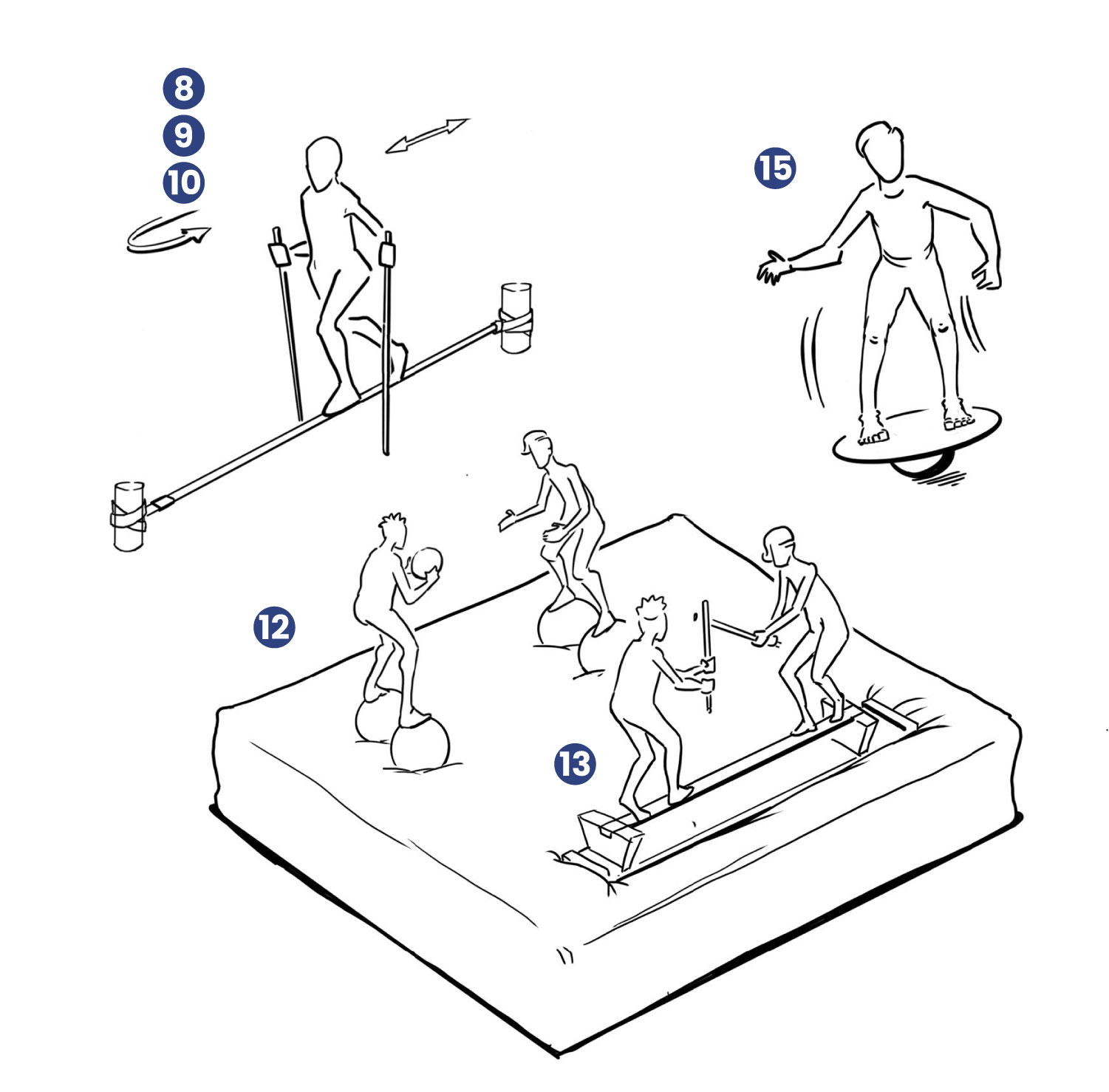 8
9
10
15
12
13