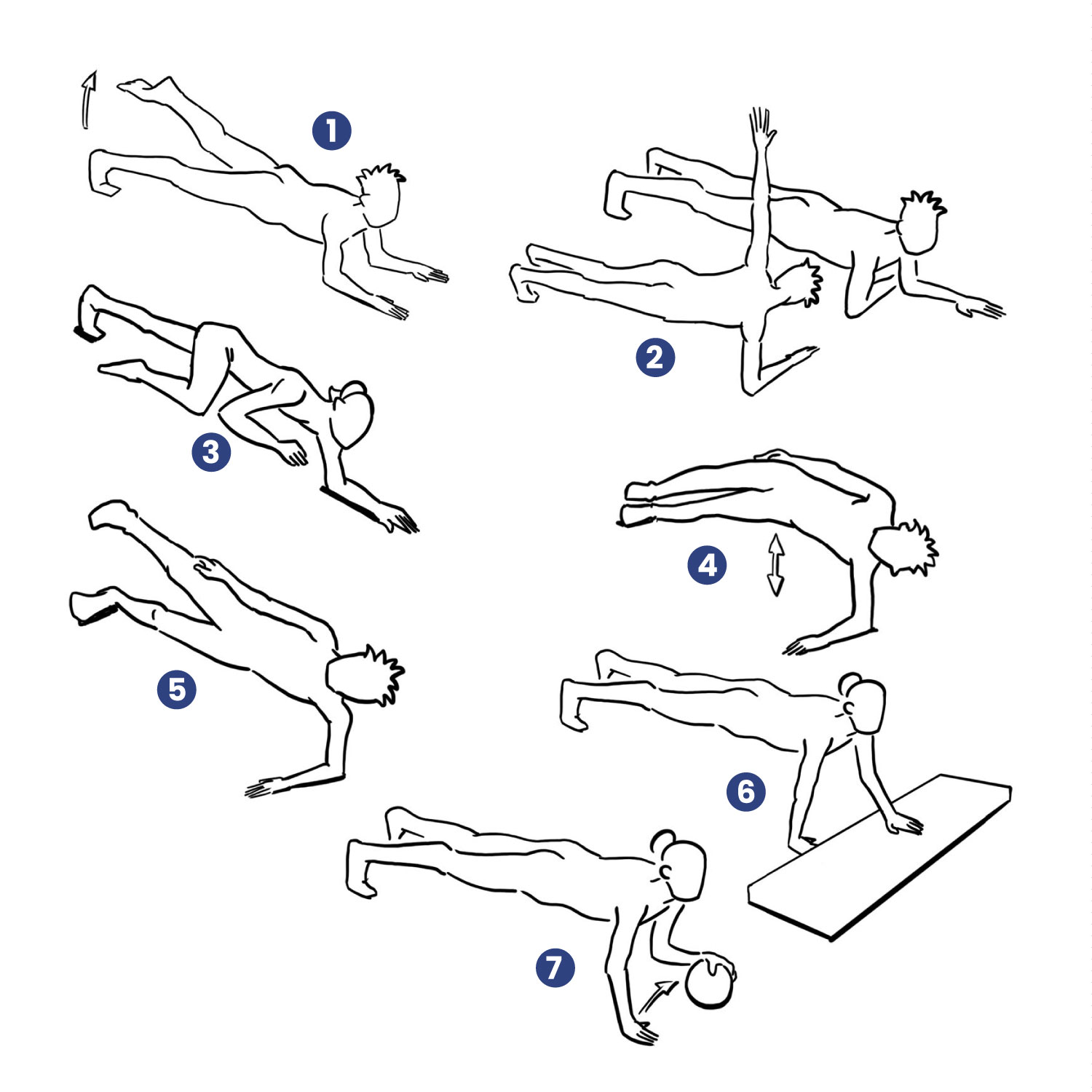 1
2
3
4
5
6
7