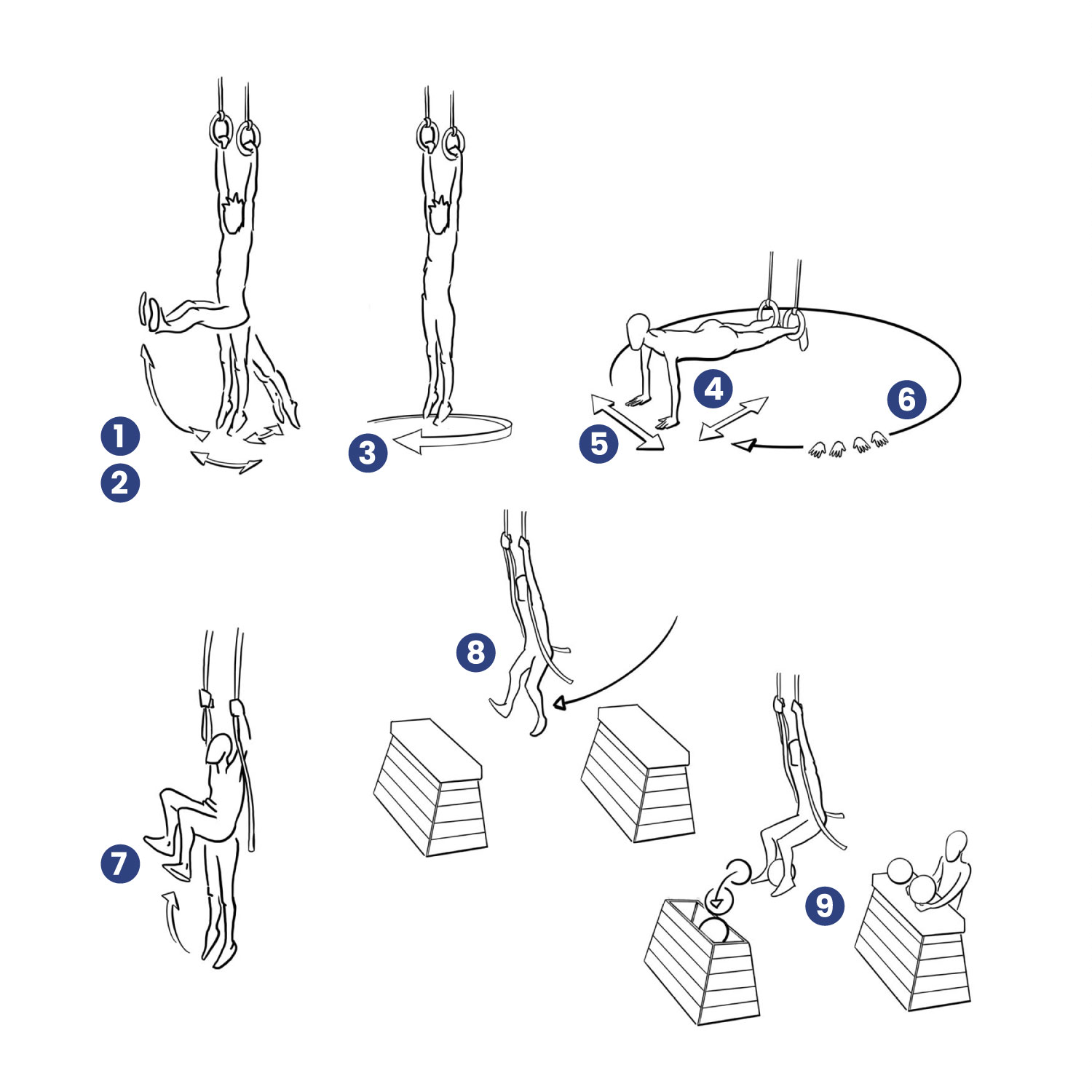 1
2
3
4
5
6
7
8
9