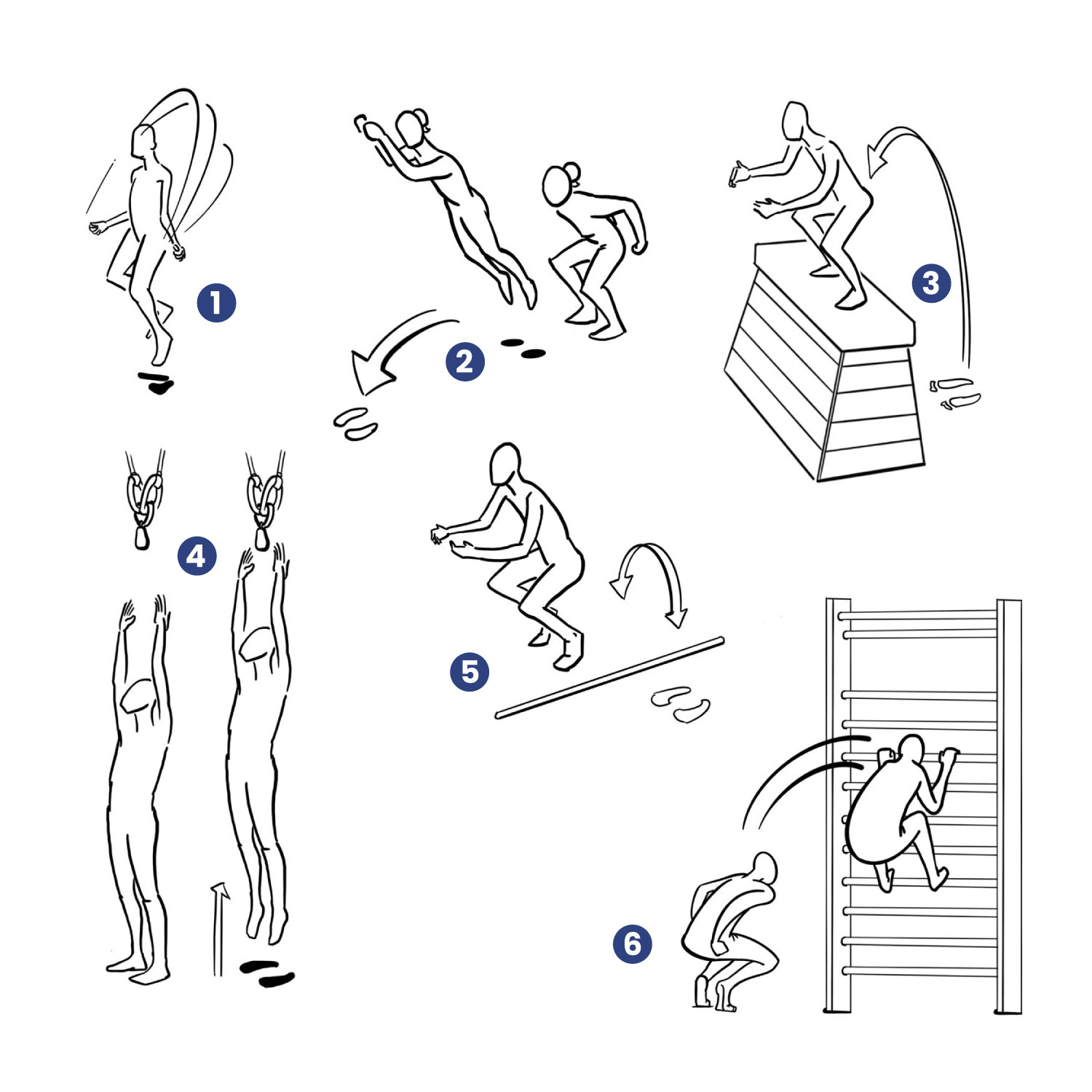 1
2
3
4
5
6