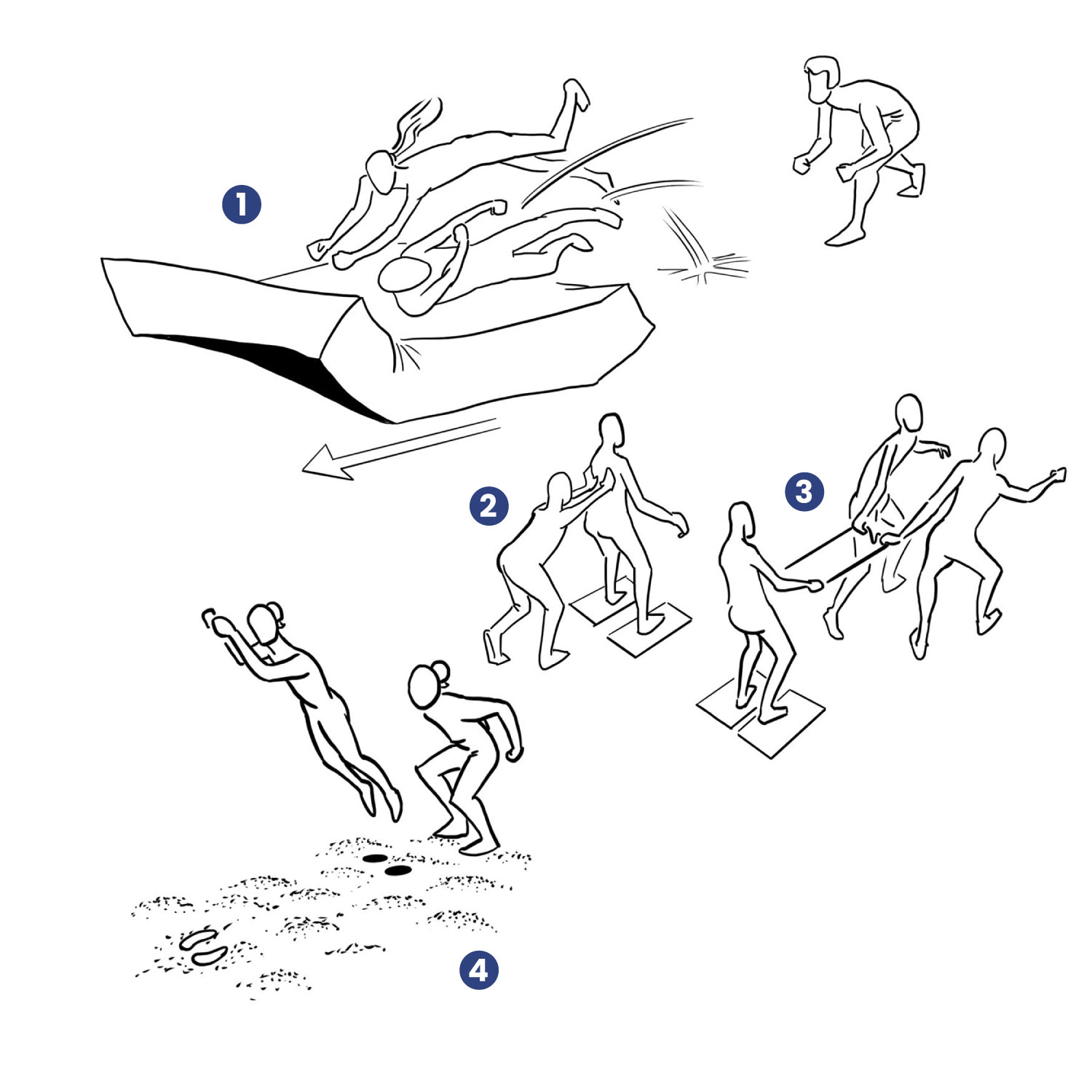 1

2

3

4