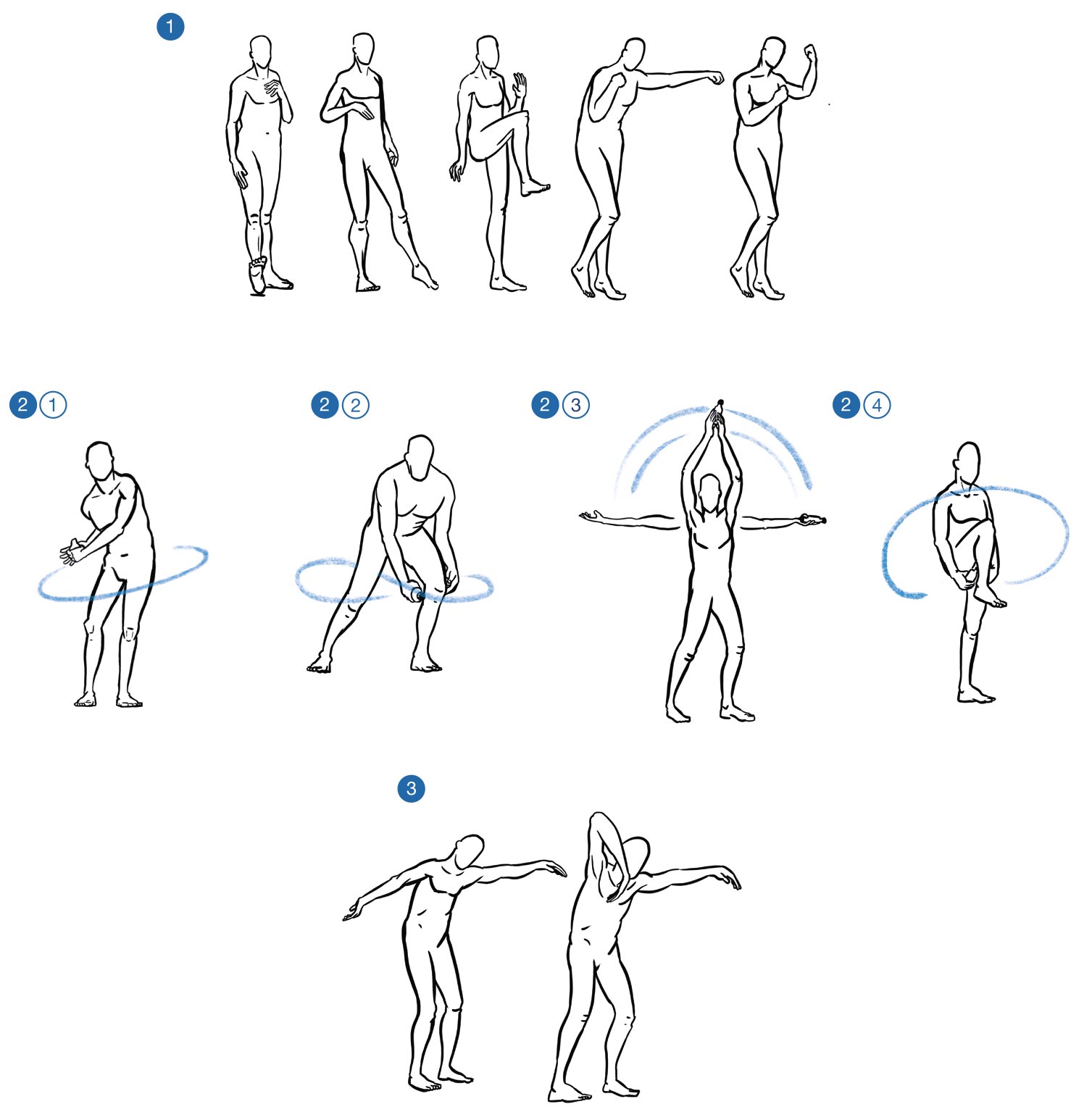 1

2 1

2 2

2 3

2 4

3