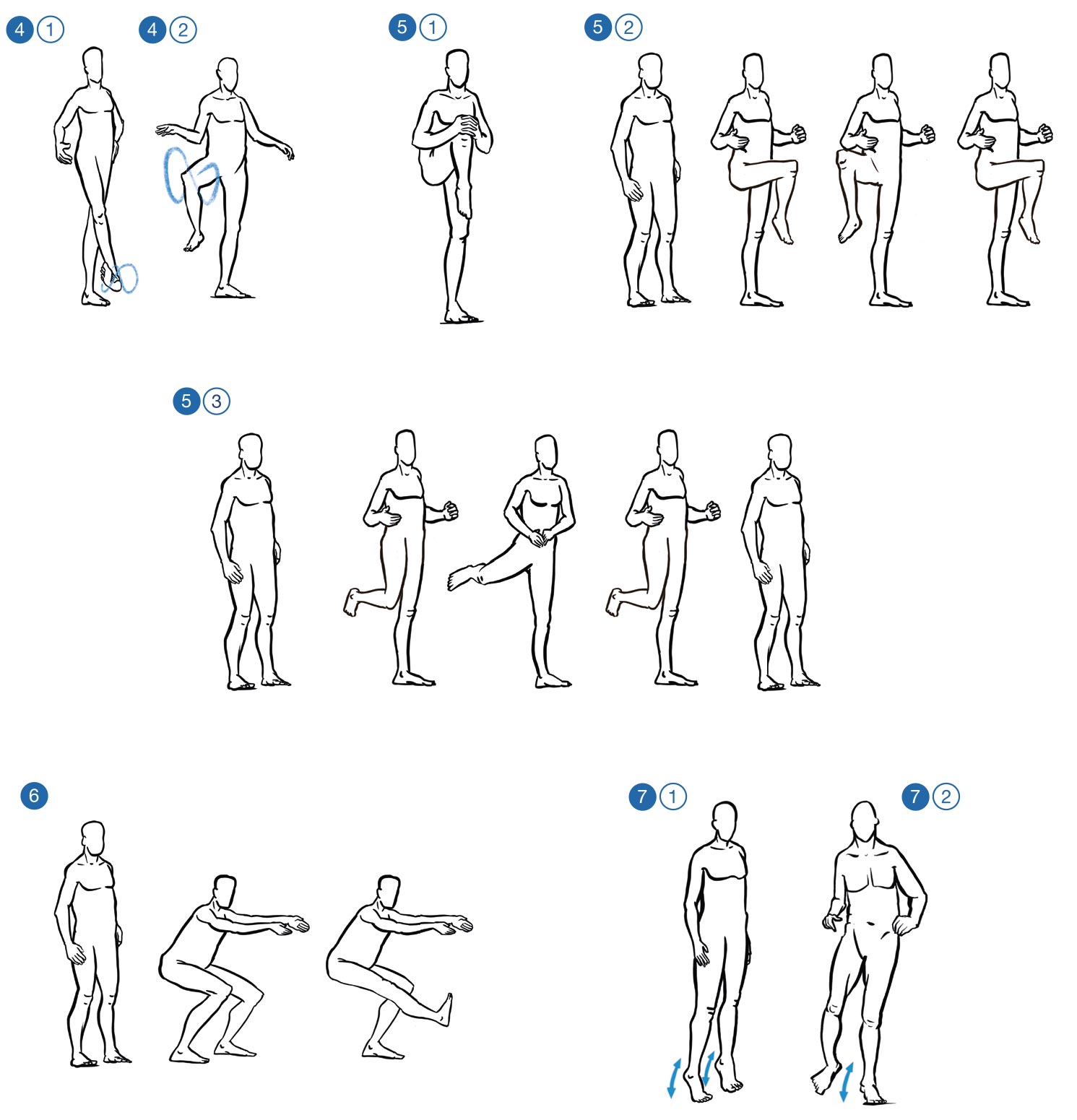 4 1 4 2 5 1 5 2

5 3

6 7 1 7 2