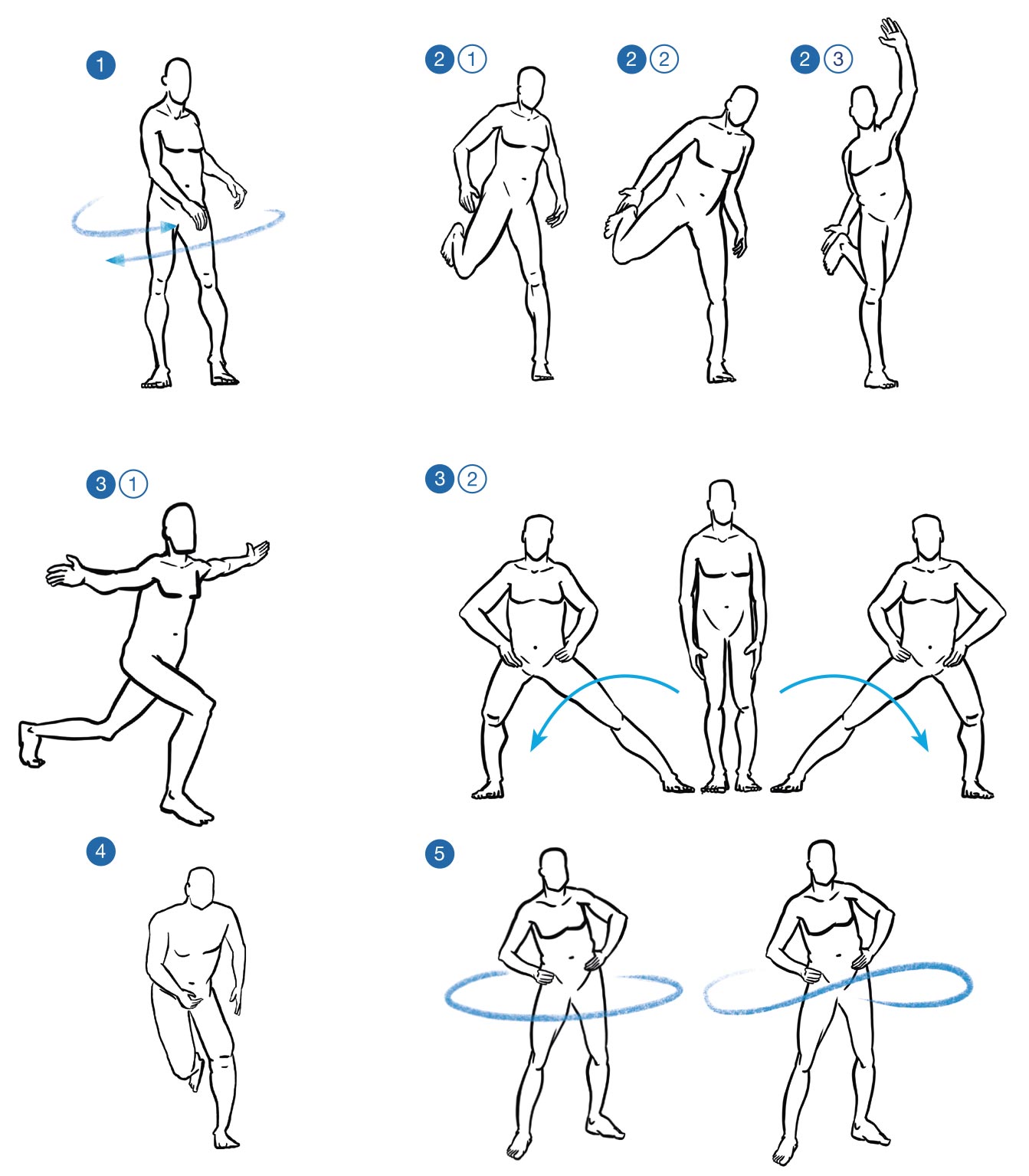 1

2 1

2 2

2 3

3 1

3 2

4

5