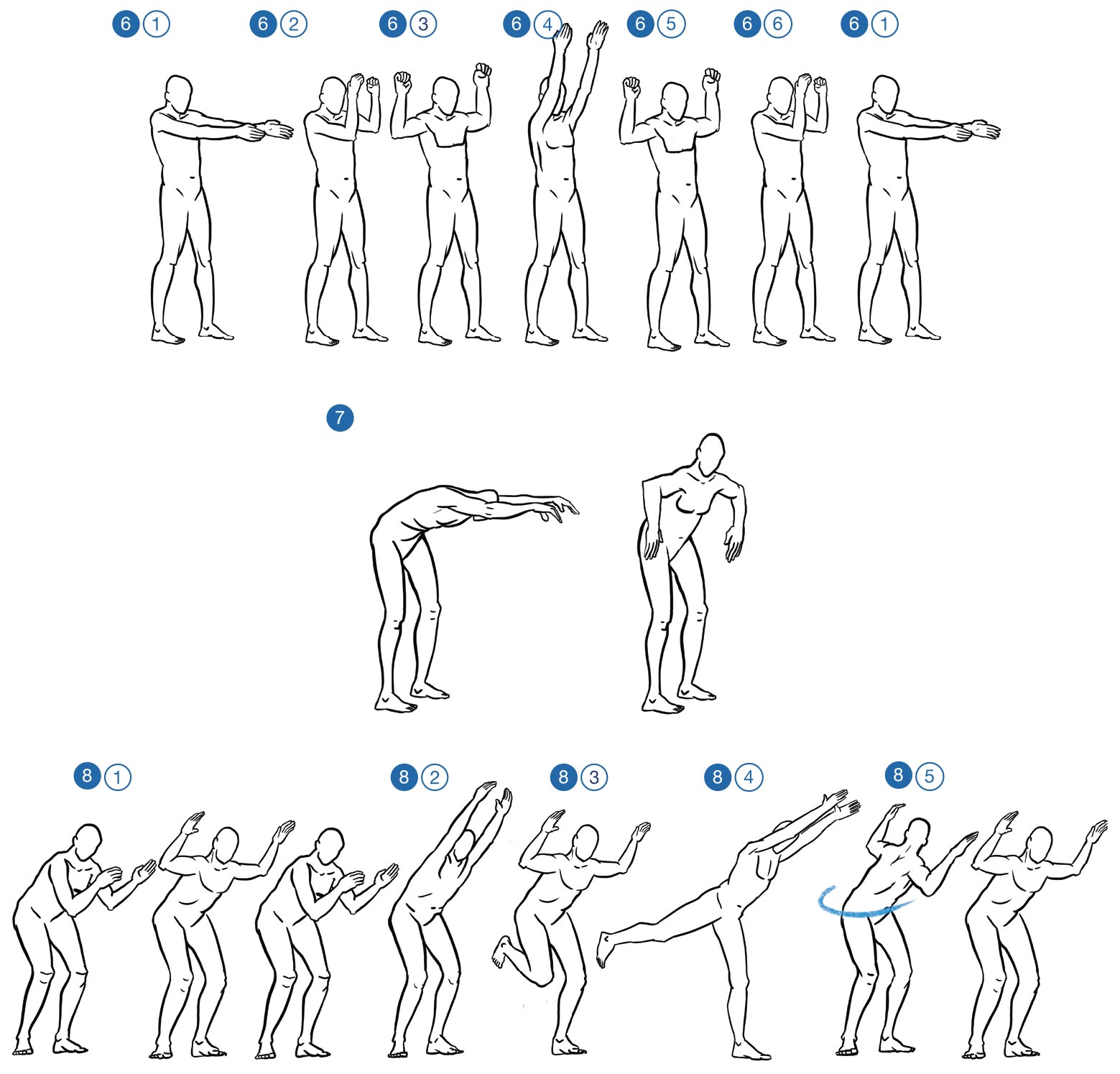 6 1 6 2 6 3 6 4 6 5 6 6 6 1

7

8 1 8 2 8 3 8 4 8 5