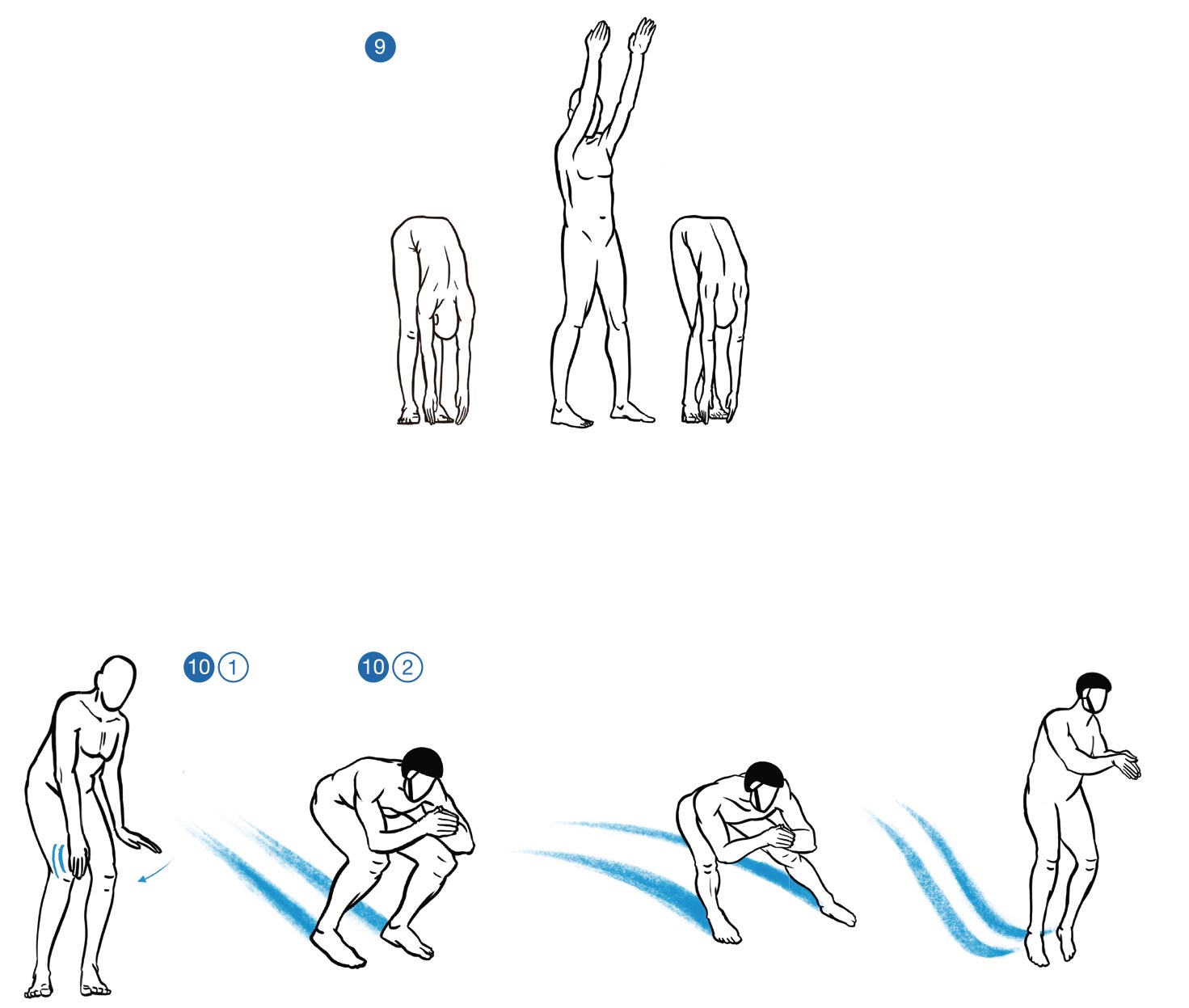 9

10 1

10 2