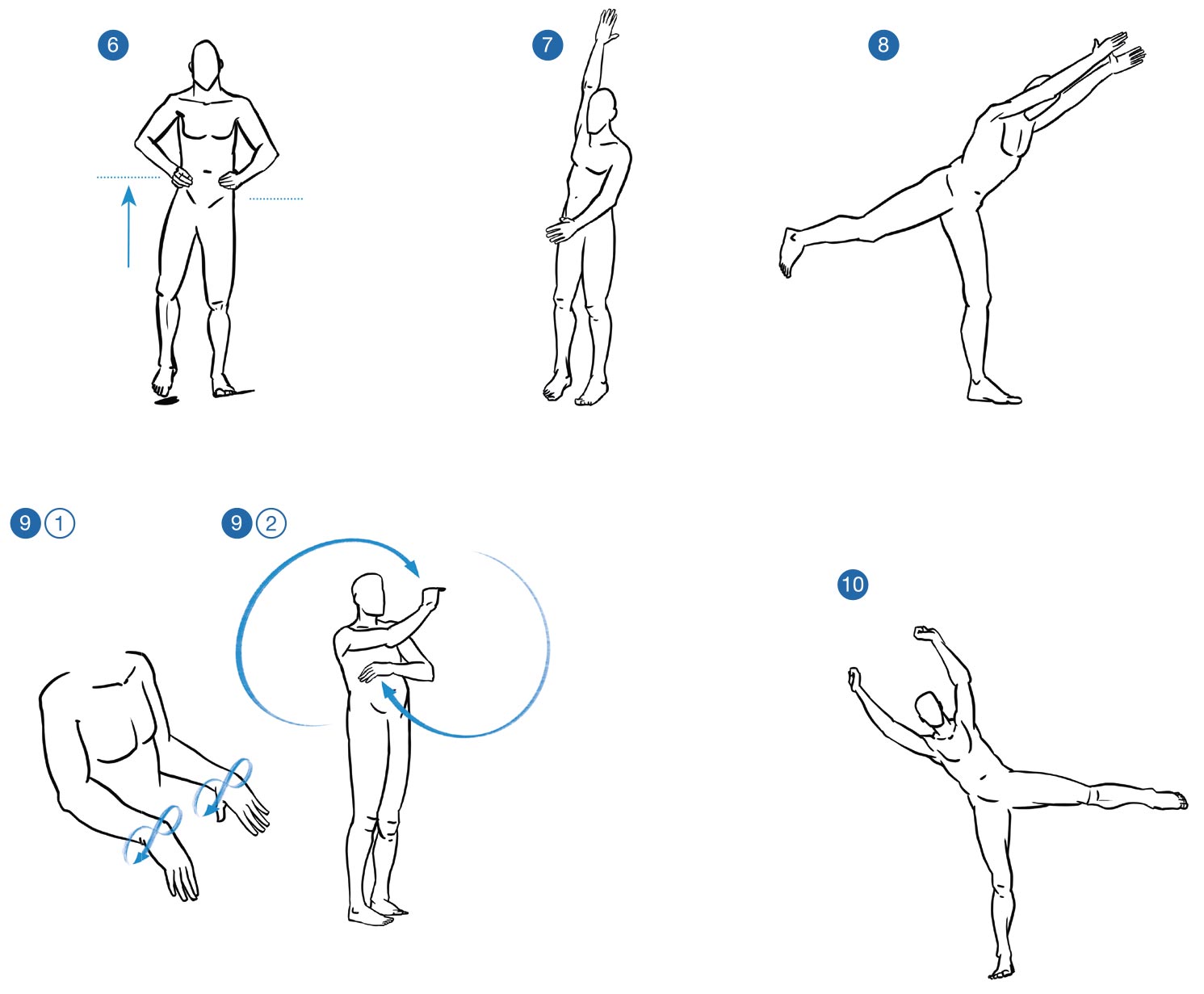 6

7

8

9 1

9 2

10