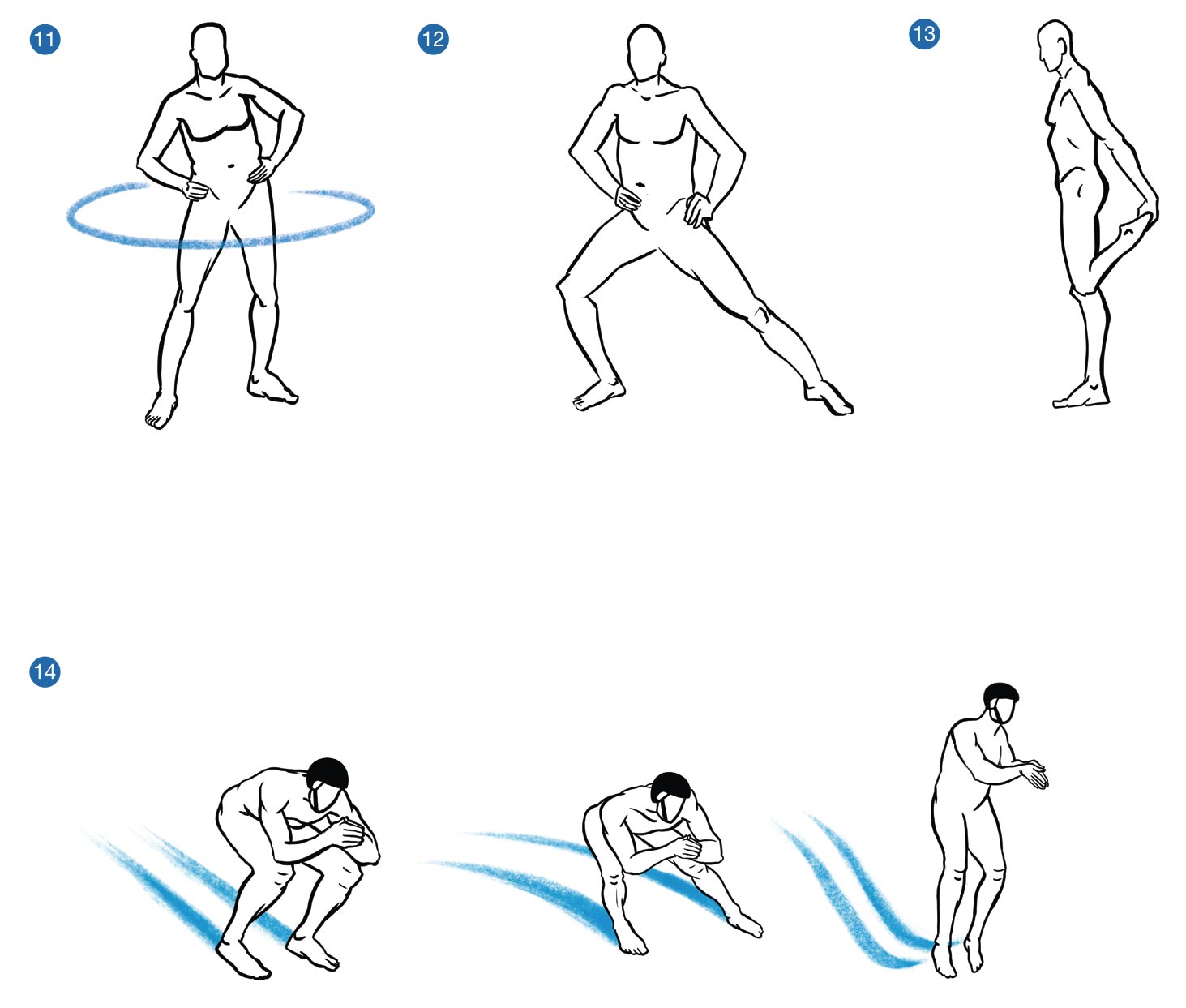 11

12

13

14