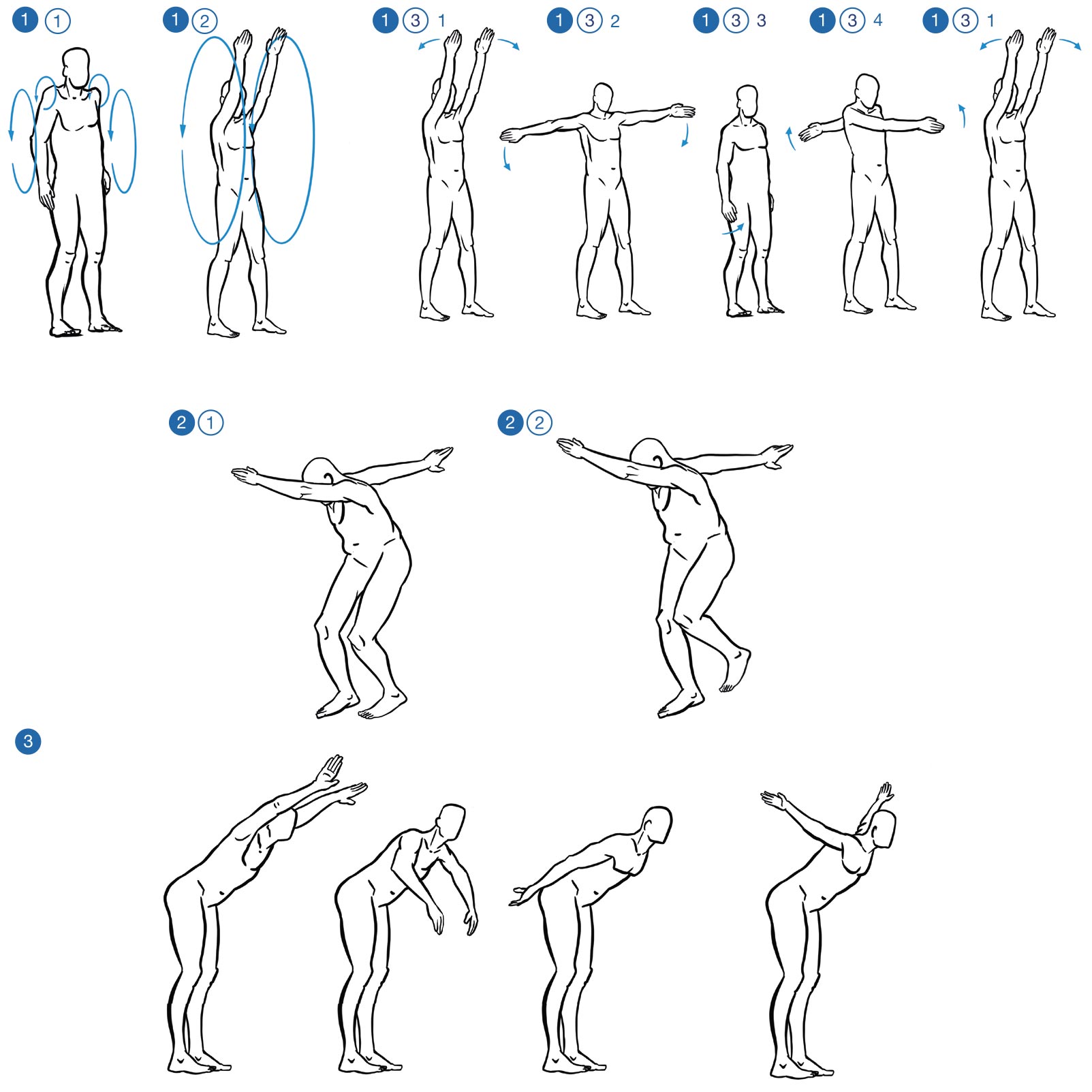 1 1

1 2

1 3 1

1 3 2

1 3 3

1 3 4

1 3 1

2 1

2 2

3