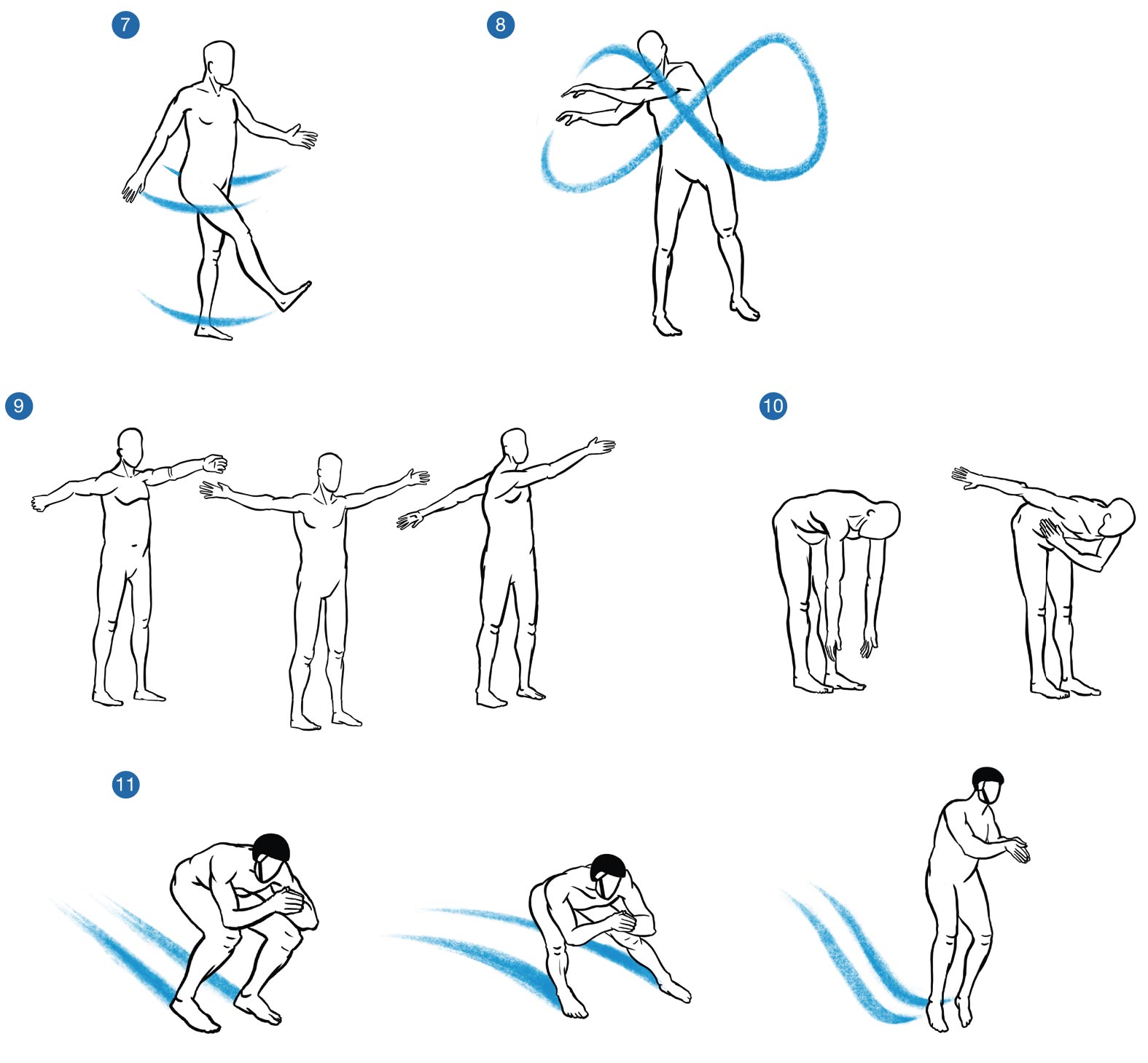 7

8

9

10

11