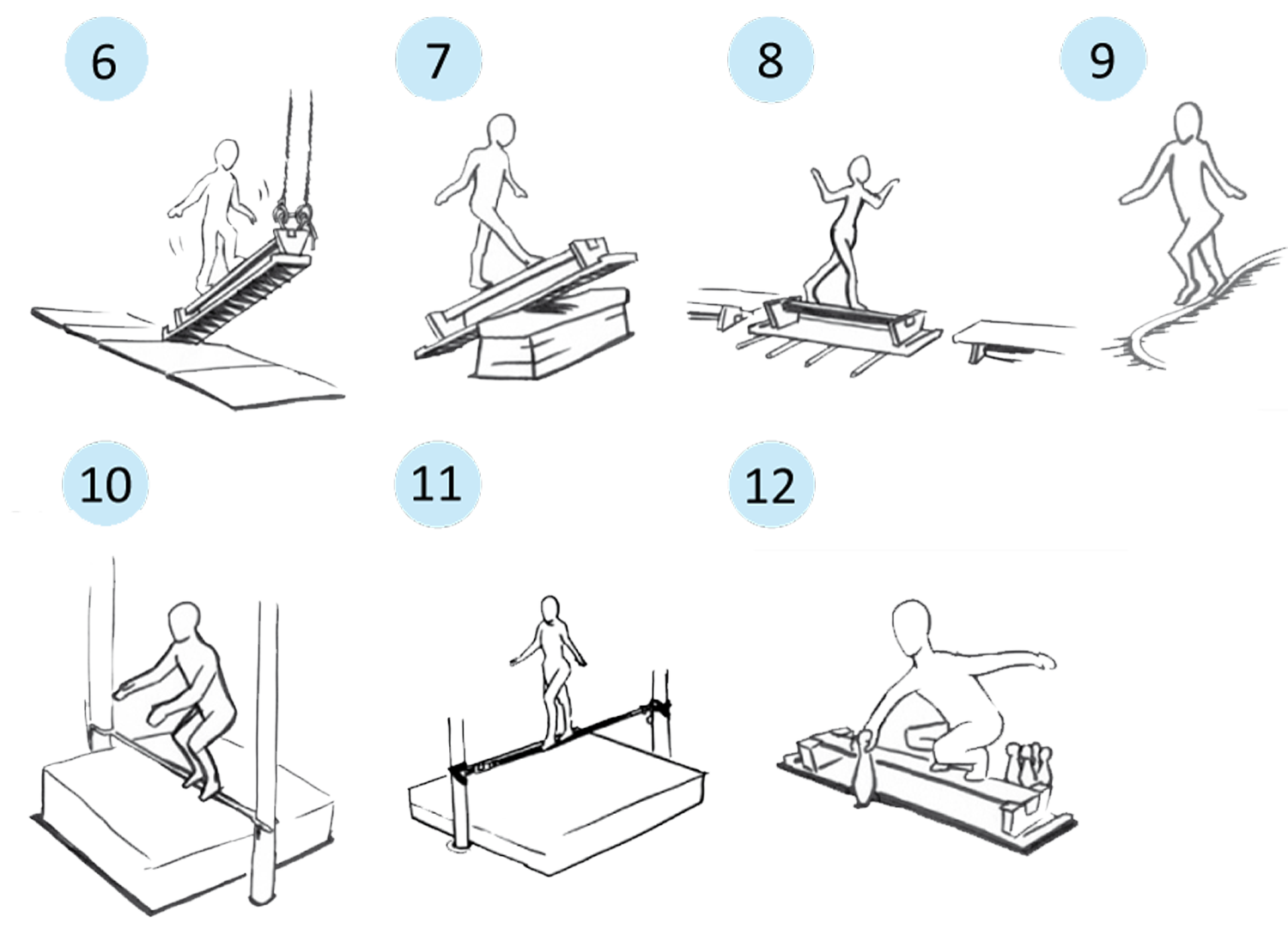 6

7

8

9

10

11

12