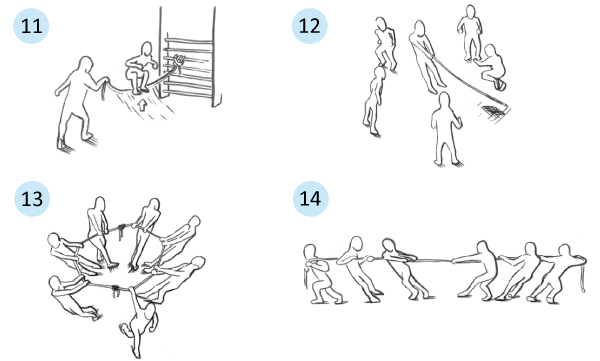 11

12

13

14