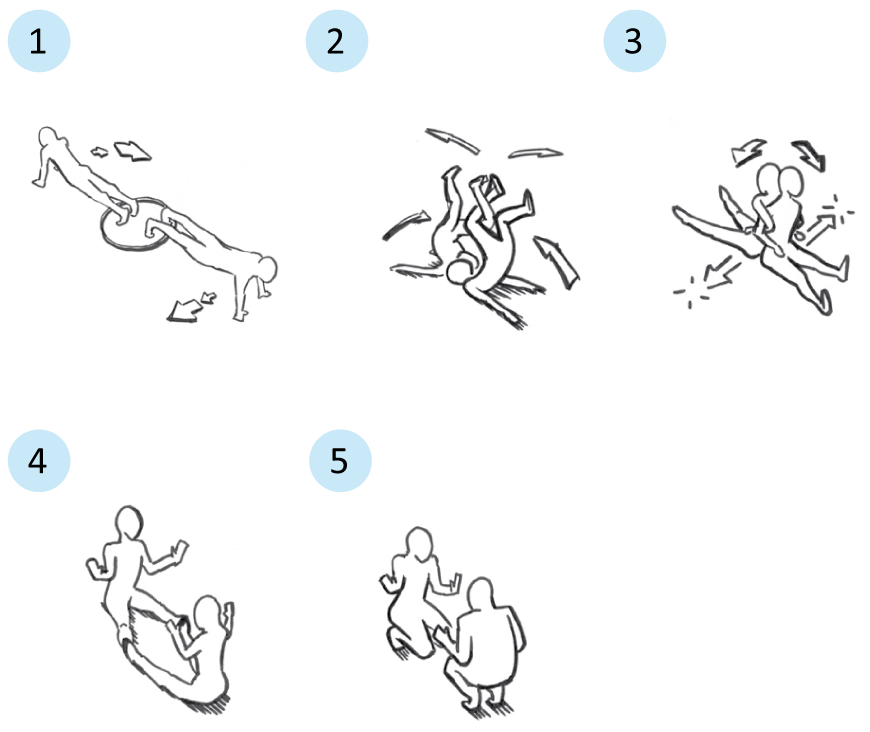 1

2

3

4

5