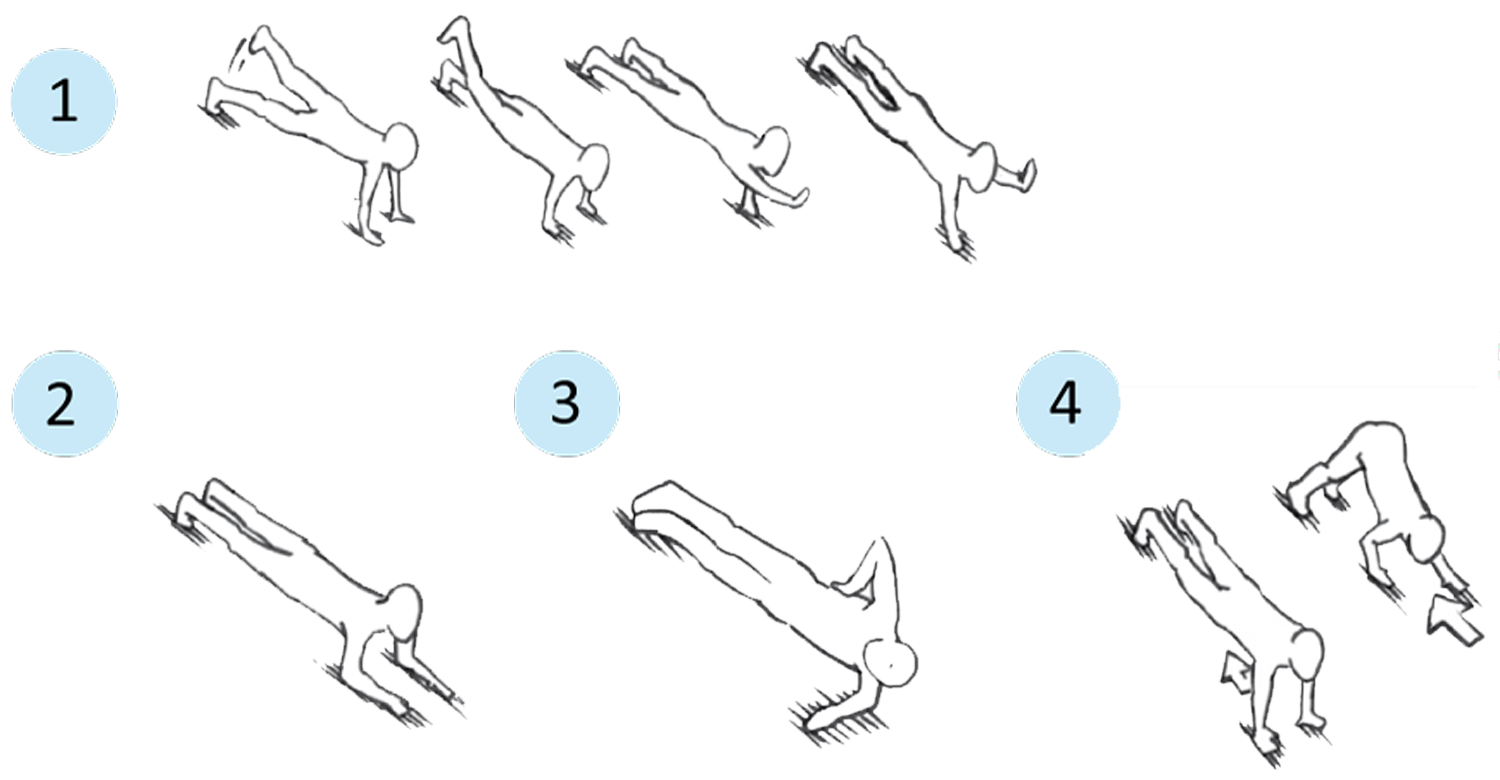 1

2

3

4