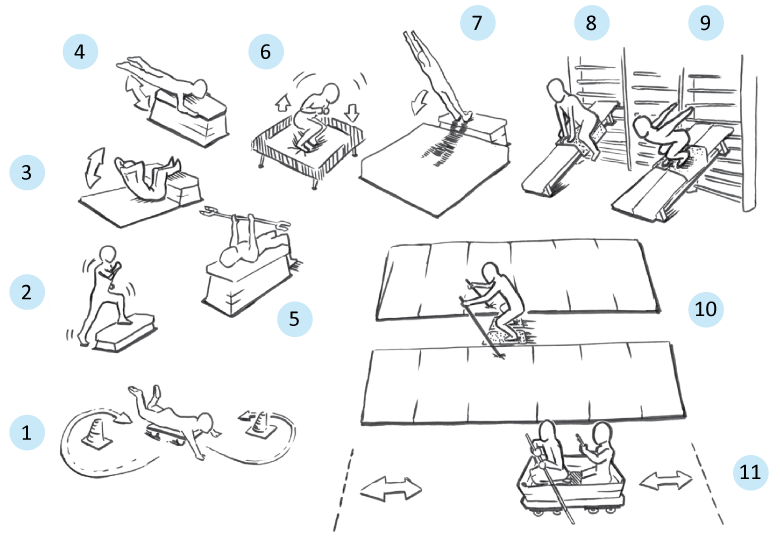 4

6

7

8

9

3

2

5

10

1

11