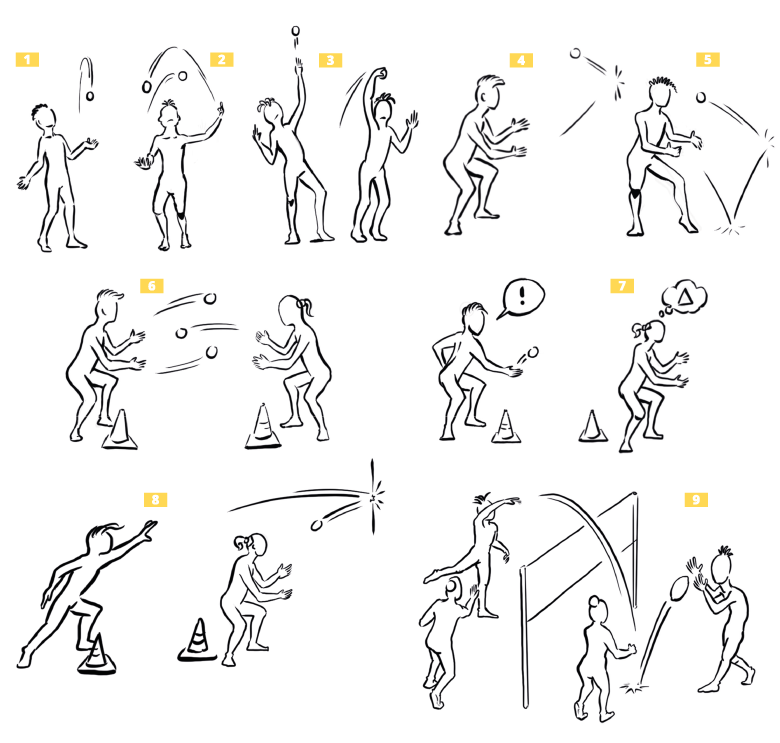 1
2
3
4
5
6
!
7
8
9