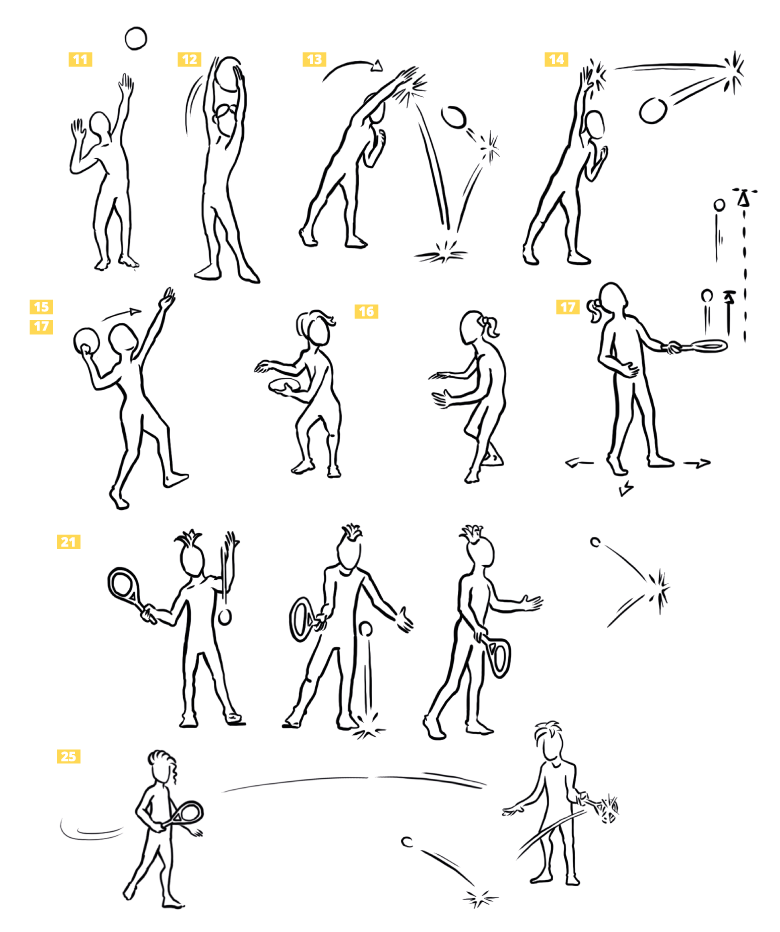 11

12

13

14

15
17

16

17

21

25