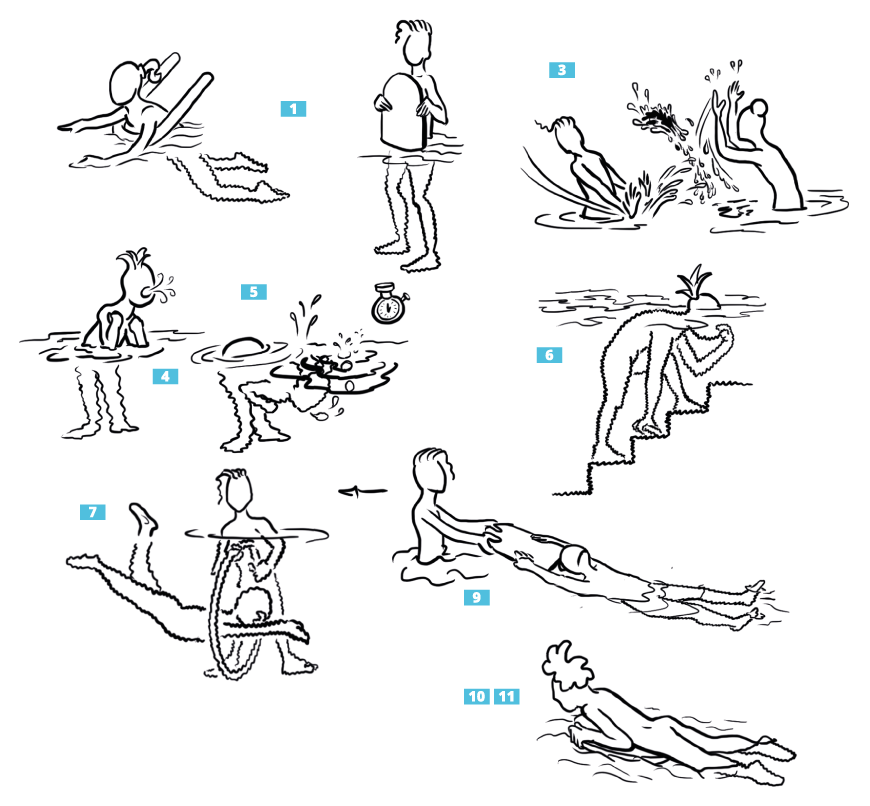 1

3

5

4

6

7

9

10 11