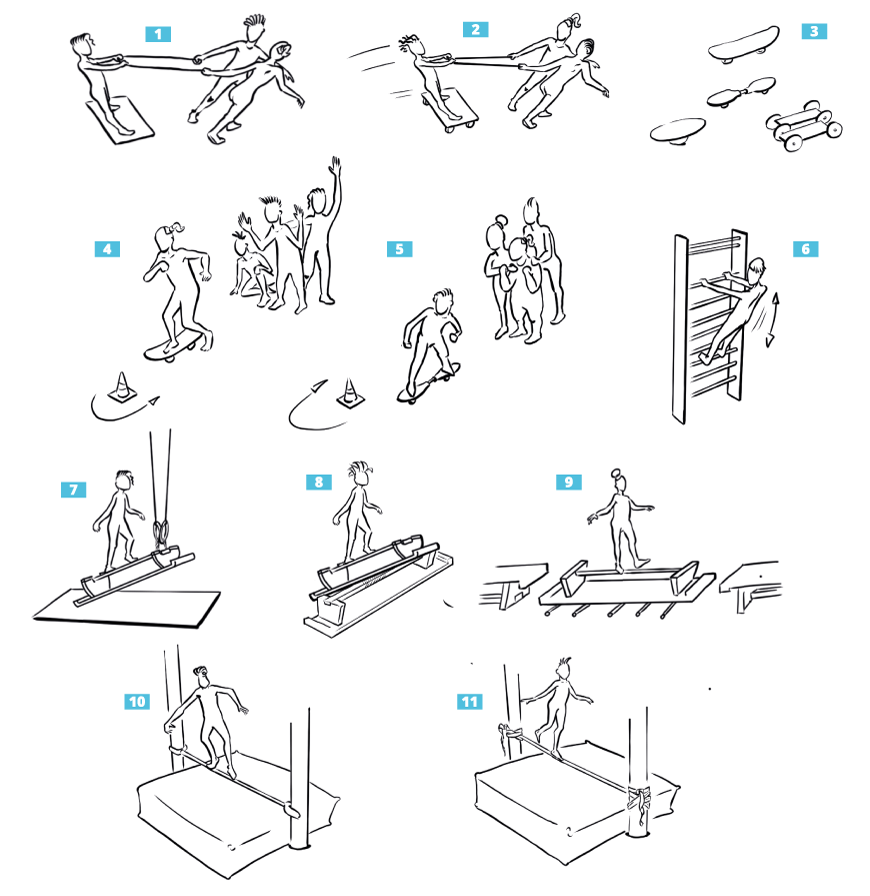 1
2
3
4
5
6
7
8
9
10
11