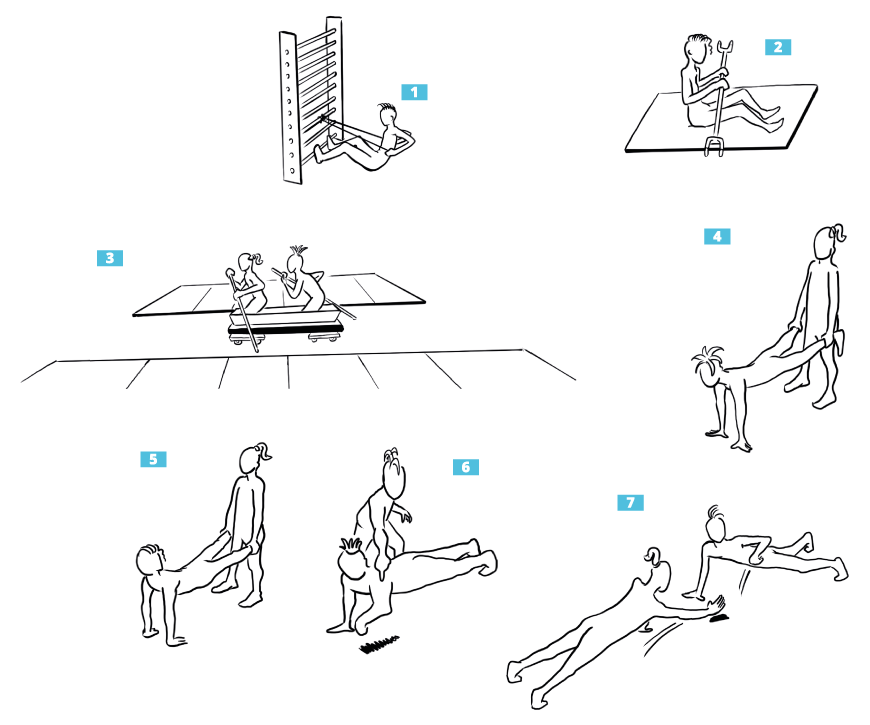 1

2

3

4

5

6

7